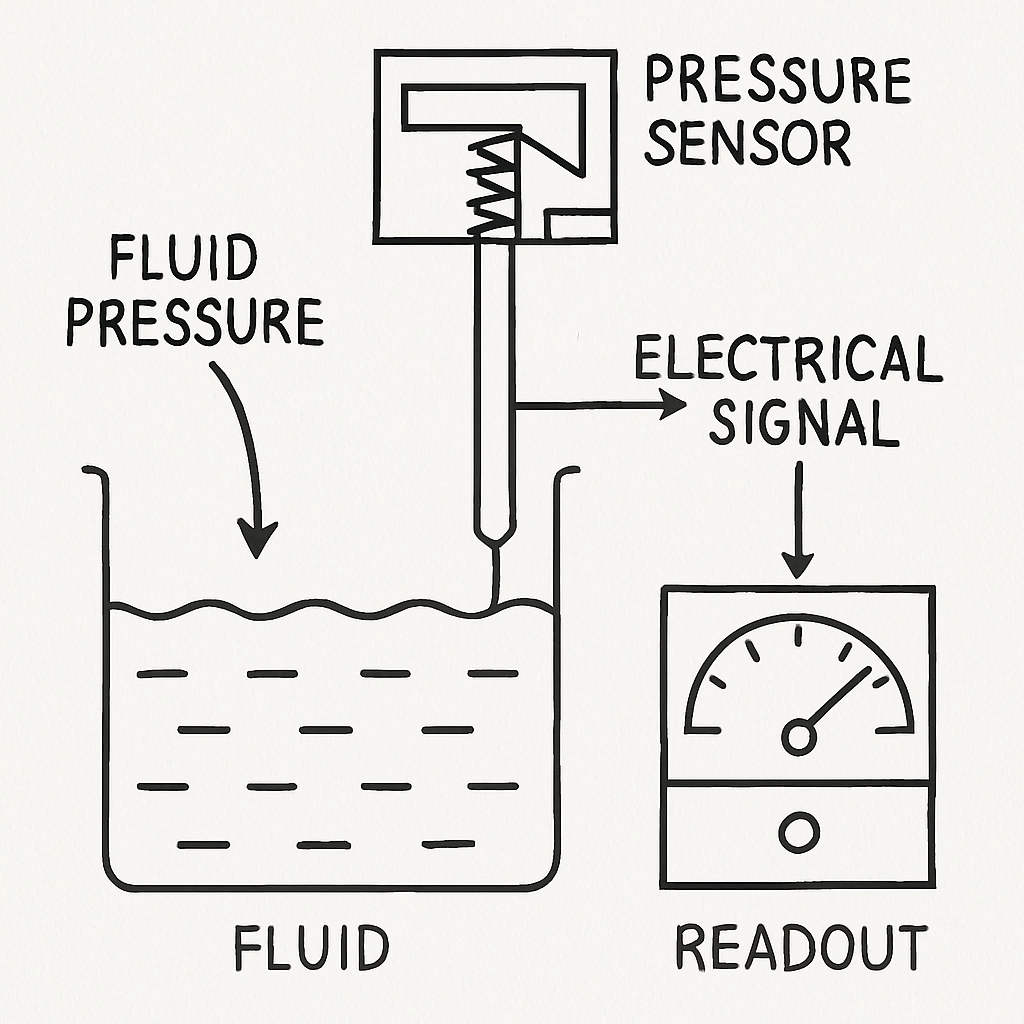 PRESSURE SENSOR

FLUID PRESSURE

ELECTRICAL SIGNAL

FLUID

READOUT