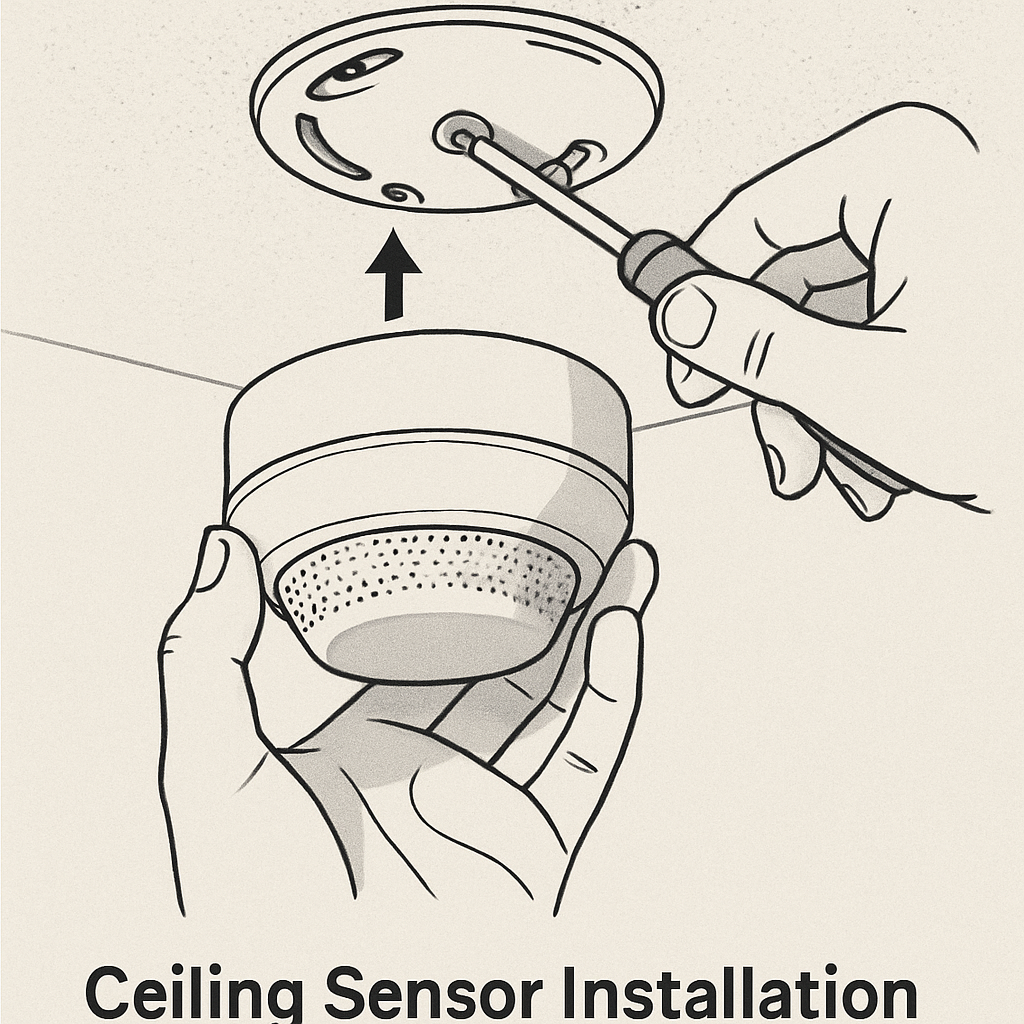 Ceiling Sensor Installation